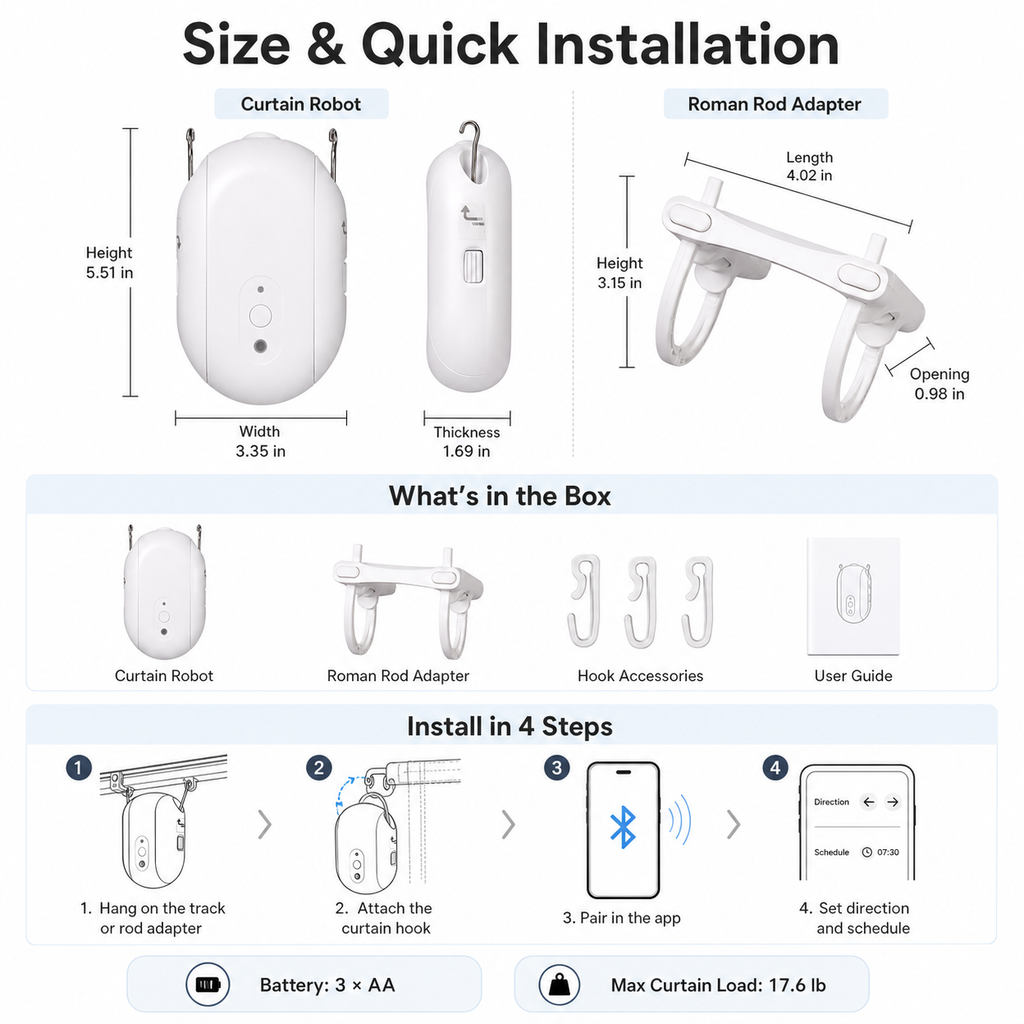 Size & Quick Installation

Curtain Robot

Height 5.51 in

Width 3.35 in

Thickness 1.69 in

Roman Rod Adapter

Length 4.02 in

Height 3.15 in

Opening 0.98 in

What's in the Box

Curtain Robot

Roman Rod Adapter

Hook Accessories

User Guide

Install in 4 Steps

1

1. Hang on the track or rod adapter

2

2. Attach the curtain hook

3

3. Pair in the app

4

Direction

Schedule 07:30

4. Set direction and schedule

Battery: 3 × AA

Max Curtain Load: 17.6 lb